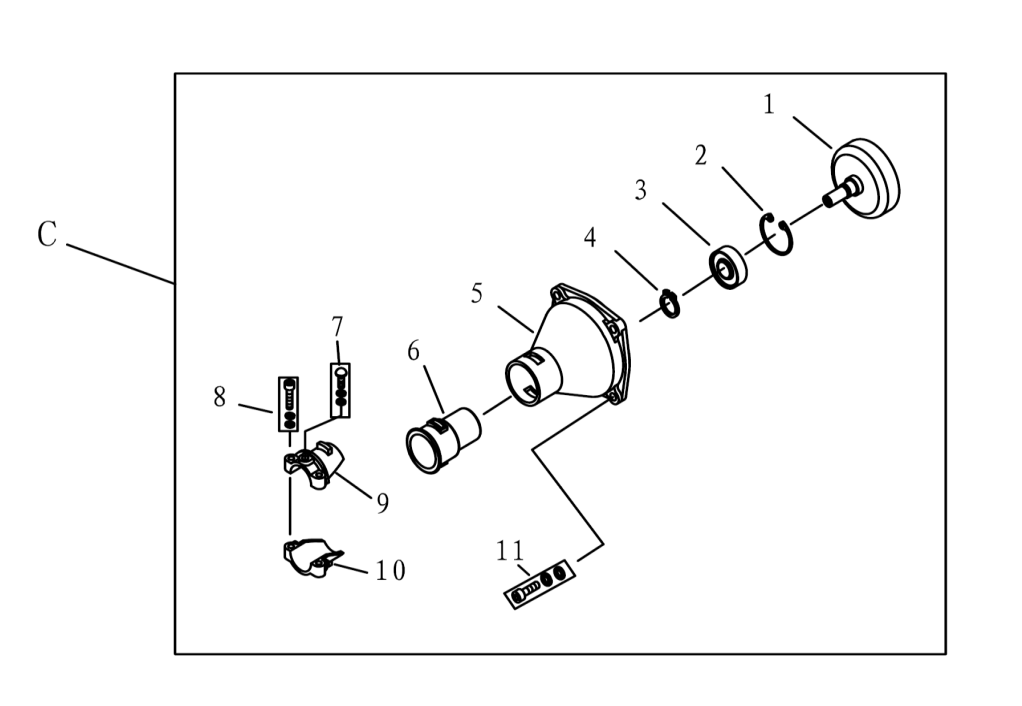 C
1
2
3
4
5
6
7
8
9
10
11