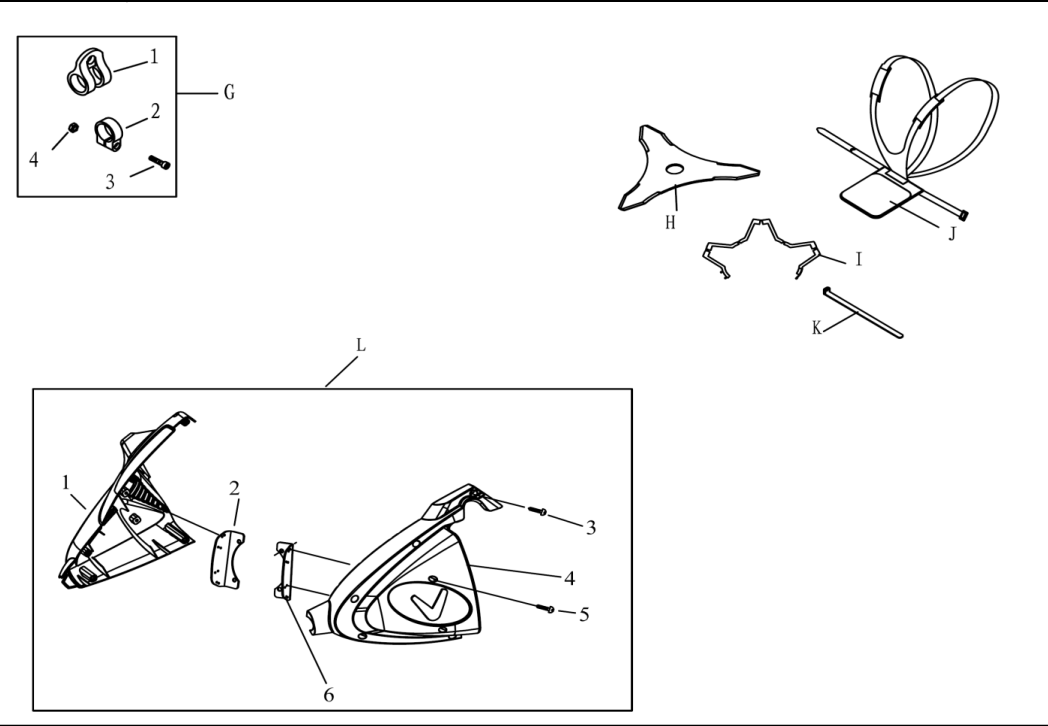 1
G
2
4
3
H
J
I
K
L
1
2
3
4
5
6