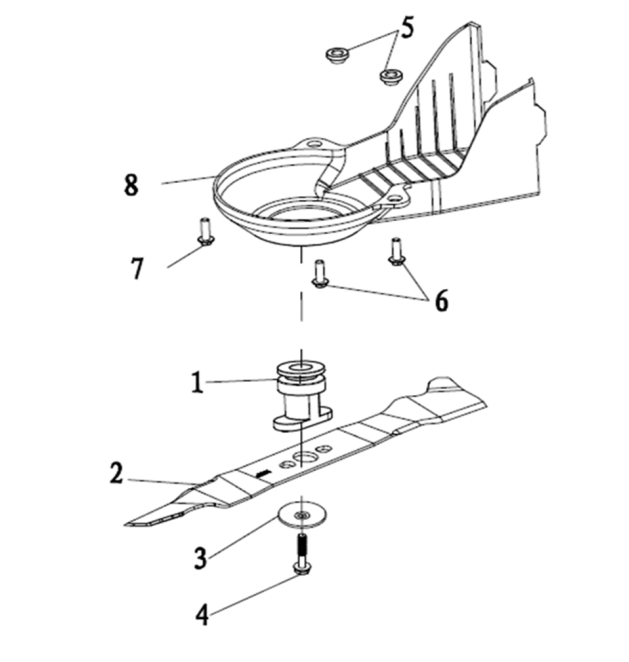 5
8
7
6
1
2
3
4