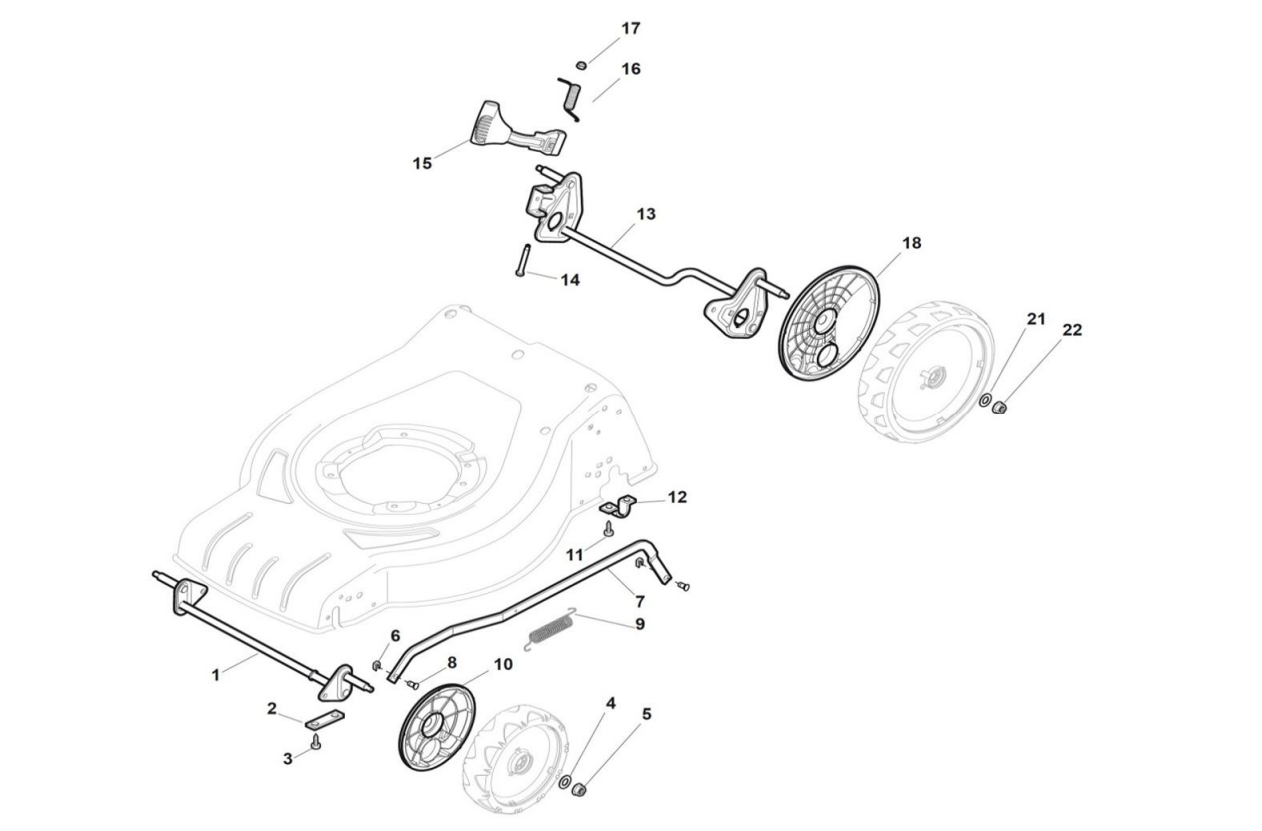 17
16
15
13
14
18
21
22
12
11
7
9
6
8
10
1
2
3
4
5