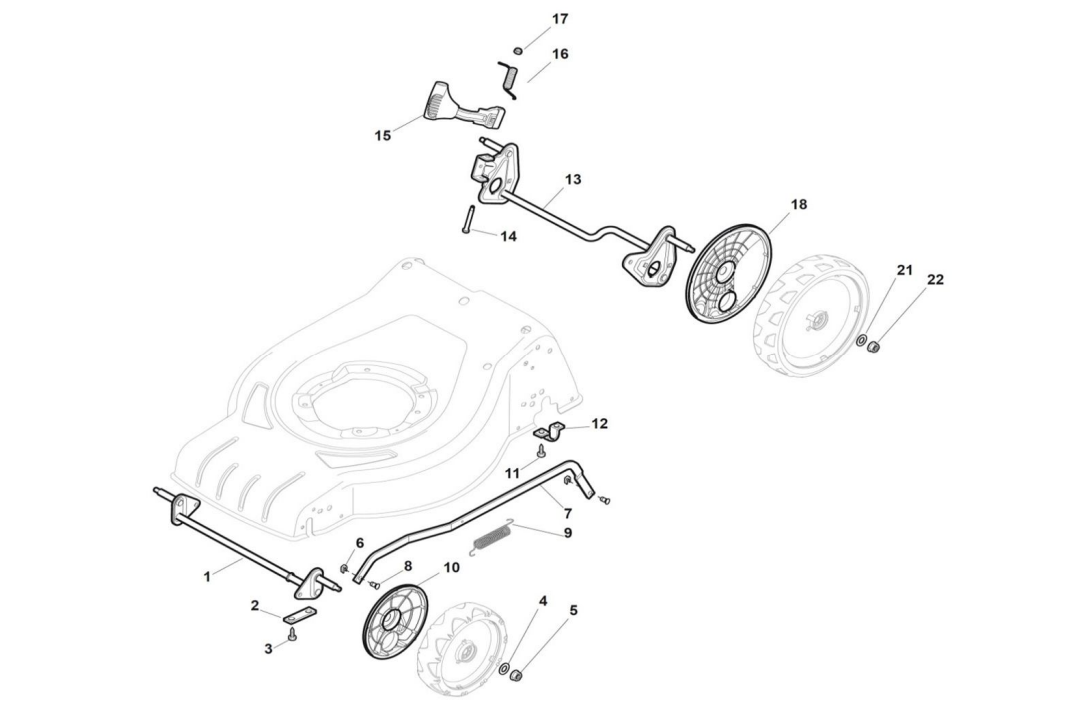 17
16
15
13
18
14
21
22
12
11
7
9
6
8
10
1
2
3
4
5