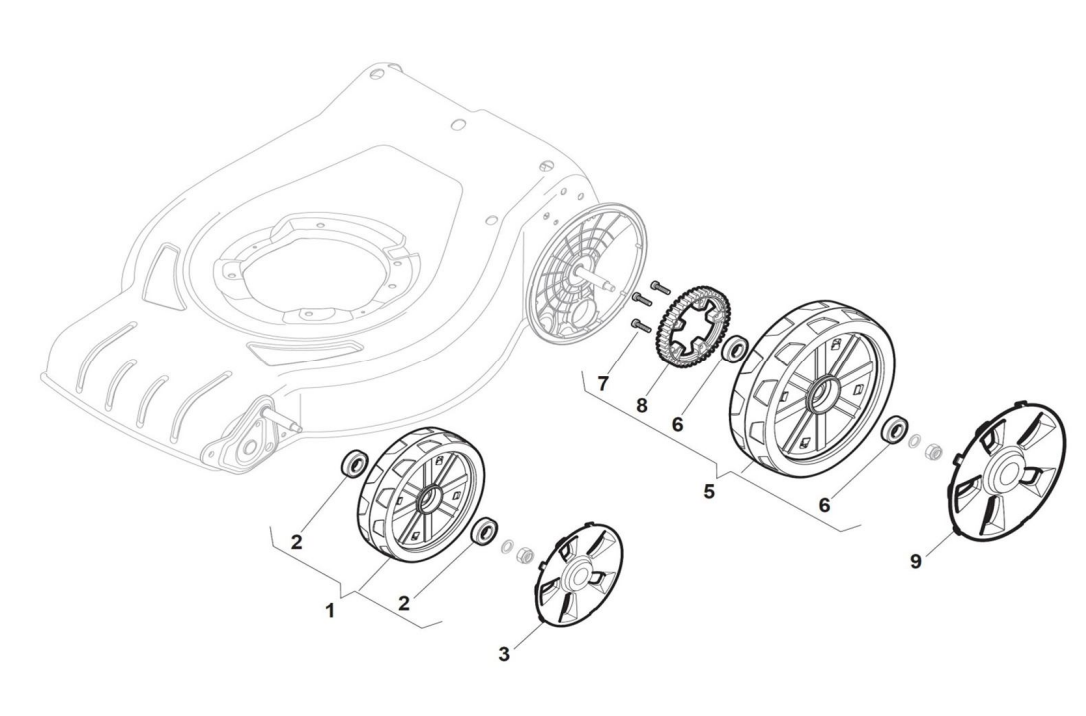 7
8
6
5
6
9
2
1
2
3