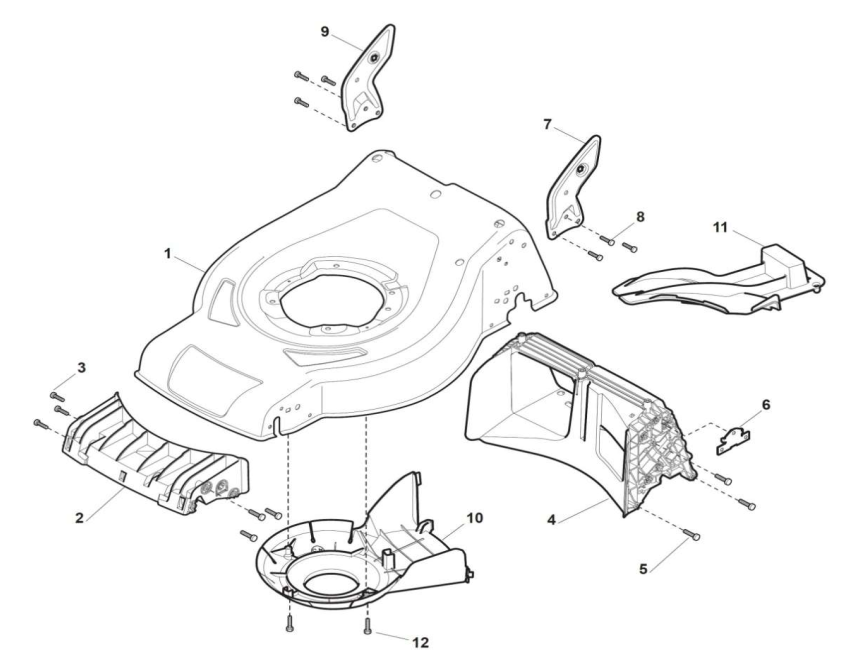 9
7
8
11
1
3
6
2
10
4
5
12