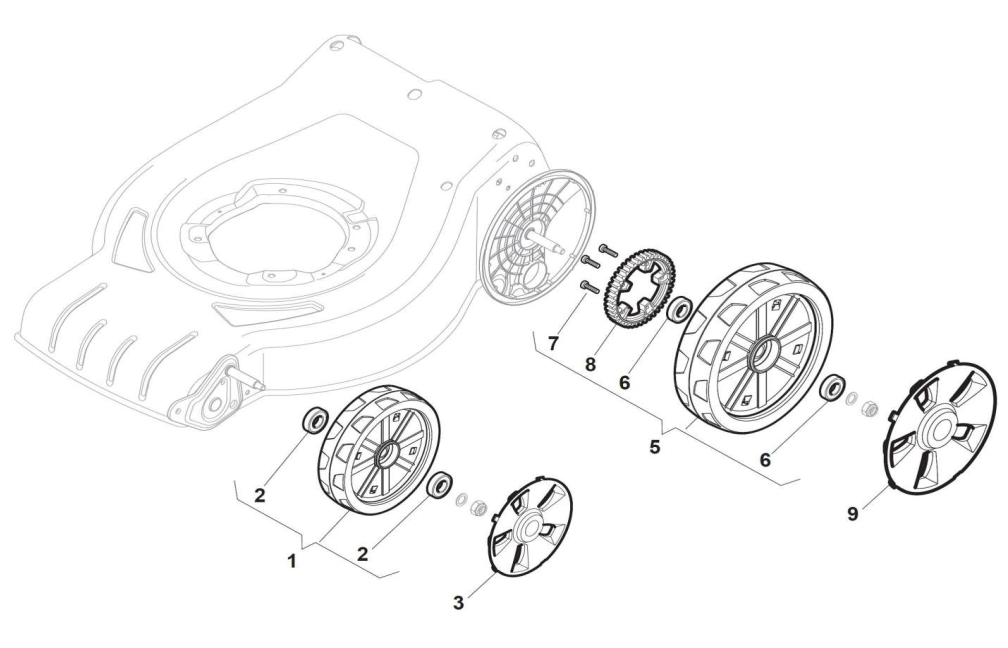 7
8
6
5
6
9
2
1
2
3