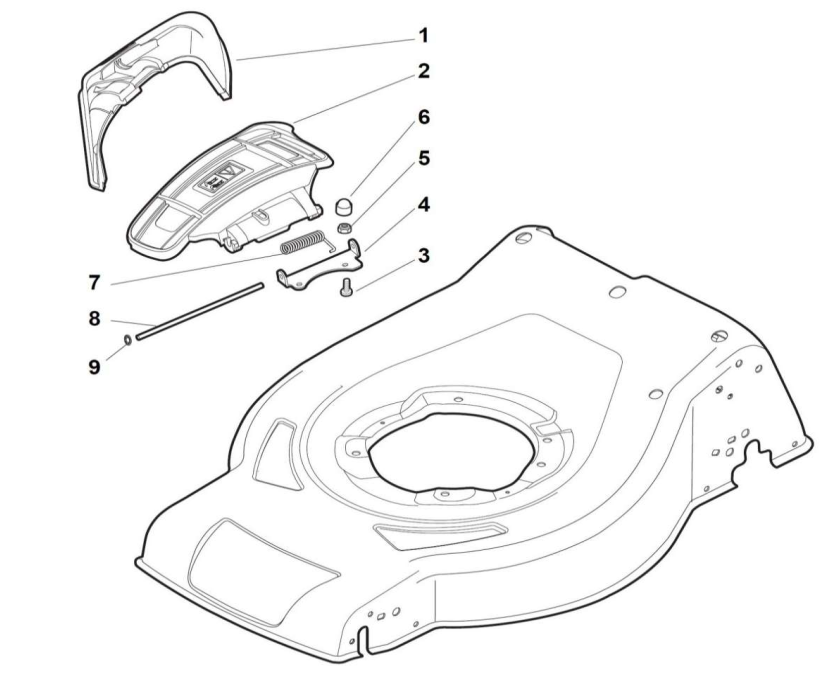 1
2
6
5
4
3
7
8
9