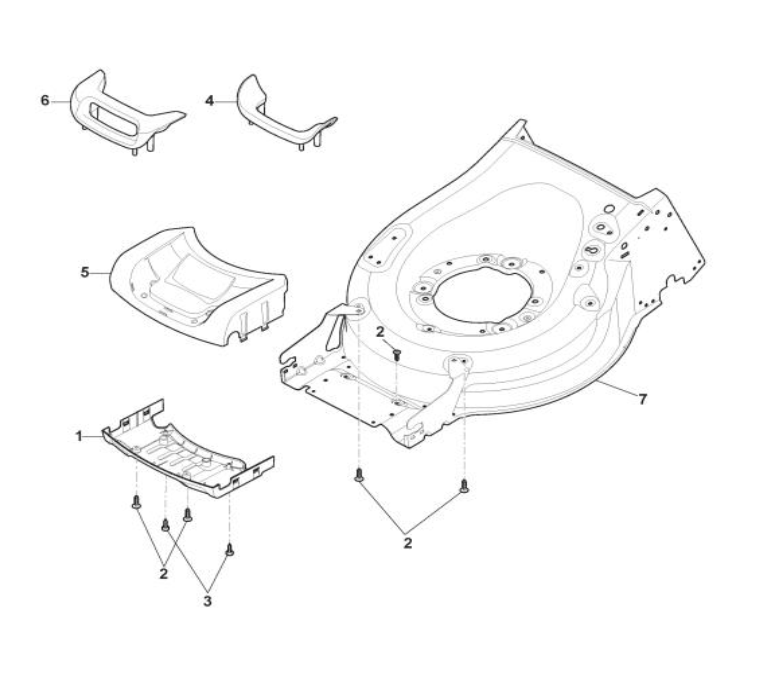 6
4
5
2
7
1
2
2
3