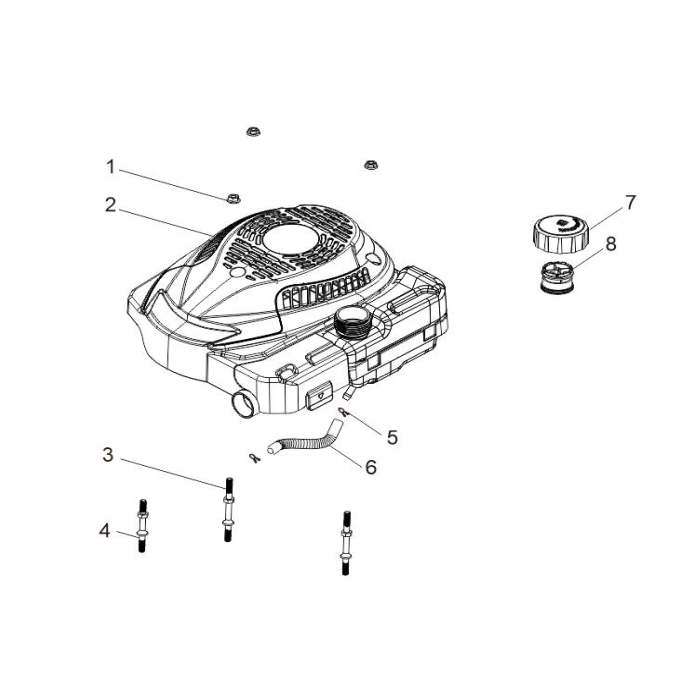 1
2
7
8
5
6
3
4