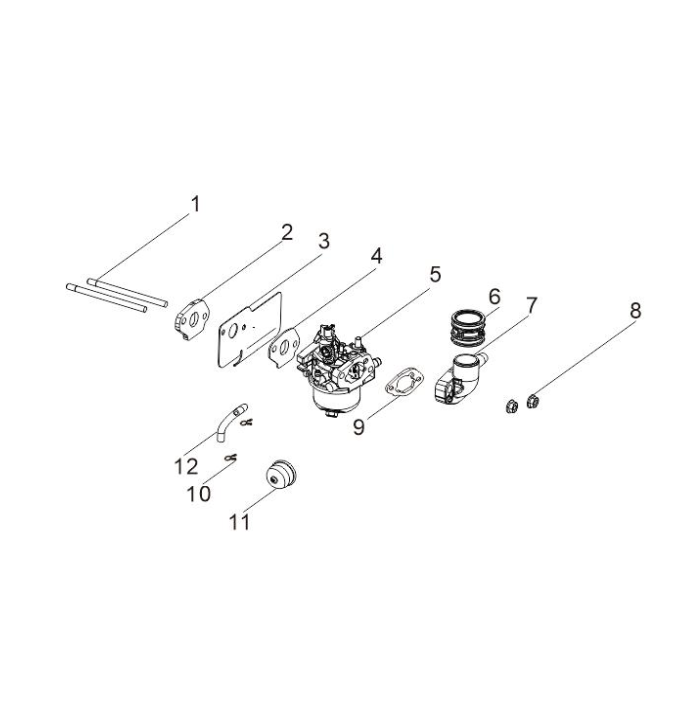 1
2
3
4
5
6
7
8
9
12
10
11