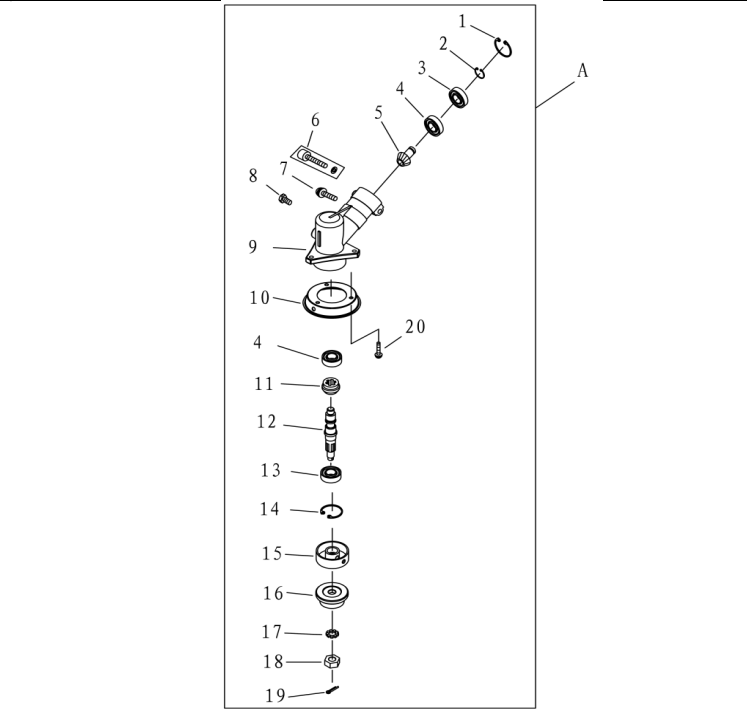 1
2
3
A
4
5
6
7
8
9
10
20
4
11
12
13
14
15
16
17
18
19