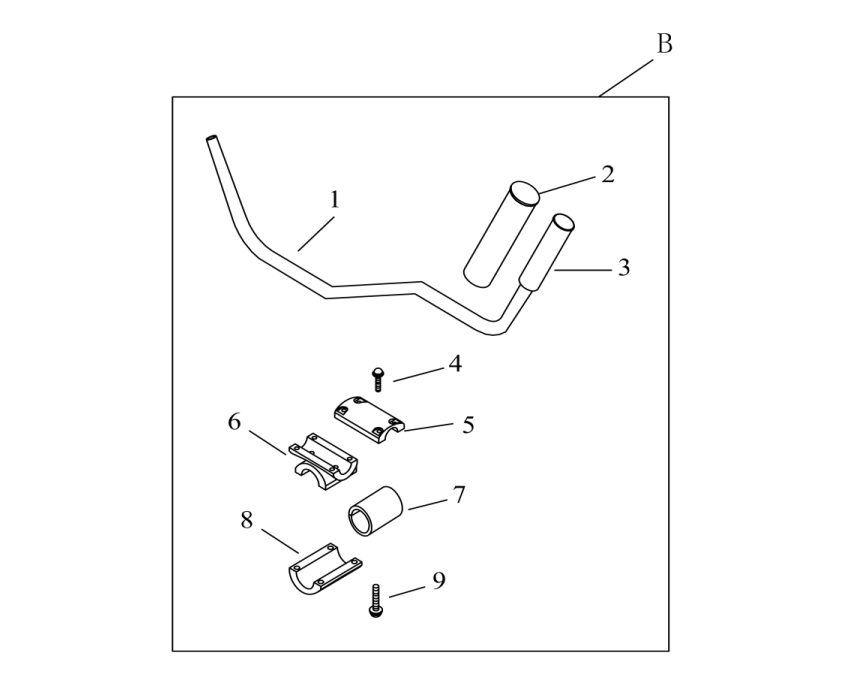 B
1
2
3
4
5
6
7
8
9