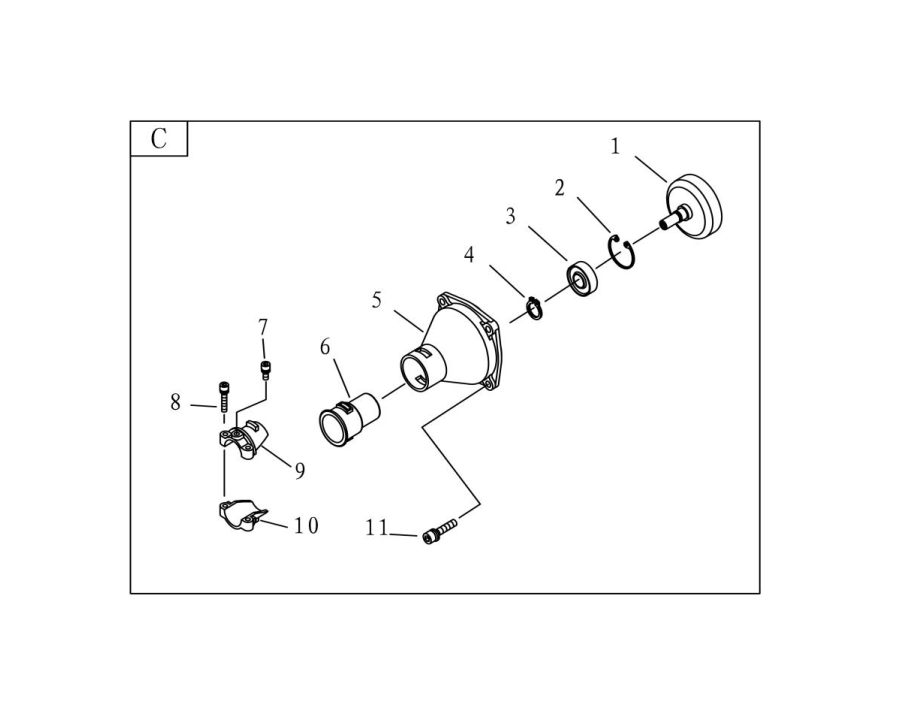 C

1
2
3
4
5
6
7
8
9
10
11